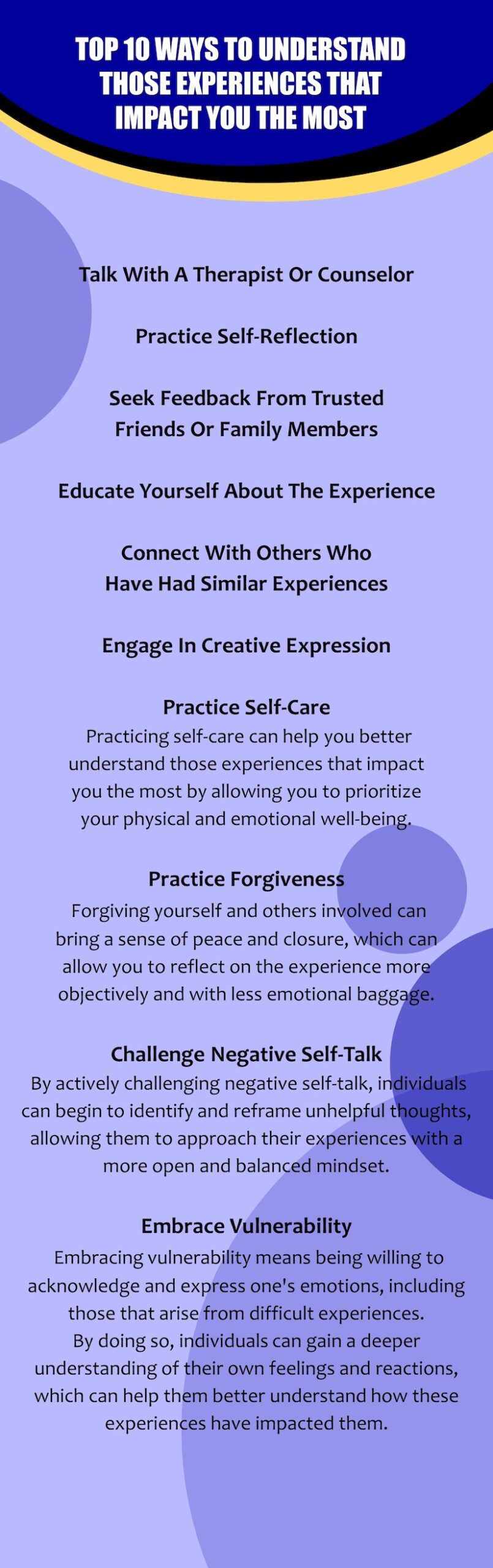 TOP 10 WAYS TO UNDERSTAND THOSE EXPERIENCES THAT IMPACT YOU THE MOST

Talk With A Therapist Or Counselor

Practice Self-Reflection

Seek Feedback From Trusted Friends Or Family Members

Educate Yourself About The Experience

Connect With Others Who Have Had Similar Experiences

Engage In Creative Expression

Practice Self-Care

Practicing self-care can help you better understand those experiences that impact you the most by allowing you to prioritize your physical and emotional well-being.

Practice Forgiveness

Forgiving yourself and others involved can bring a sense of peace and closure, which can allow you to reflect on the experience more objectively and with less emotional baggage.

Challenge Negative Self-Talk

By actively challenging negative self-talk, individuals can begin to identify and reframe unhelpful thoughts, allowing them to approach their experiences with a more open and balanced mindset.

Embrace Vulnerability

Embracing vulnerability means being willing to acknowledge and express one's emotions, including those that arise from difficult experiences. By doing so, individuals can gain a deeper understanding of their own feelings and reactions, which can help them better understand how these experiences have impacted them.