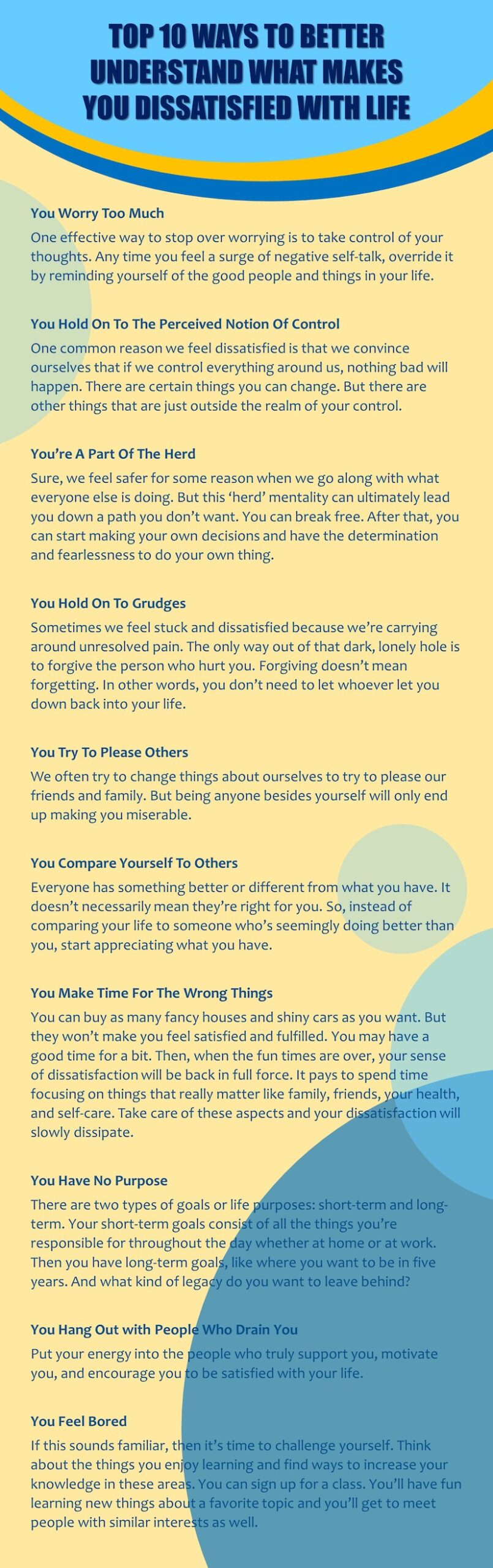 TOP 10 WAYS TO BETTER UNDERSTAND WHAT MAKES YOU DISSATISFIED WITH LIFE

You Worry Too Much

One effective way to stop over worrying is to take control of your thoughts. Any time you feel a surge of negative self-talk, override it by reminding yourself of the good people and things in your life.

You Hold On To The Perceived Notion Of Control

One common reason we feel dissatisfied is that we convince ourselves that if we control everything around us, nothing bad will happen. There are certain things you can change. But there are other things that are just outside the realm of your control.

You're A Part Of The Herd

Sure, we feel safer for some reason when we go along with what everyone else is doing. But this 'herd' mentality can ultimately lead you down a path you don't want. You can break free. After that, you can start making your own decisions and have the determination and fearlessness to do your own thing.

You Hold On To Grudges

Sometimes we feel stuck and dissatisfied because we're carrying around unresolved pain. The only way out of that dark, lonely hole is to forgive the person who hurt you. Forgiving doesn't mean forgetting. In other words, you don't need to let whoever let you down back into your life.

You Try To Please Others

We often try to change things about ourselves to try to please our friends and family. But being anyone besides yourself will only end up making you miserable.

You Compare Yourself To Others

Everyone has something better or different from what you have. It doesn't necessarily mean they're right for you. So, instead of comparing your life to someone who's seemingly doing better than you, start appreciating what you have.

You Make Time For The Wrong Things

You can buy as many fancy houses and shiny cars as you want. But they won't make you feel satisfied and fulfilled. You may have a good time for a bit. Then, when the fun times are over, your sense of dissatisfaction will be back in full force. It pays to spend time focusing on things that really matter like family, friends, your health, and self-care. Take care of these aspects and your dissatisfaction will slowly dissipate.

You Have No Purpose

There are two types of goals or life purposes: short-term and long-term. Your short-term goals consist of all the things you're responsible for throughout the day whether at home or at work. Then you have long-term goals, like where you want to be in five years. And what kind of legacy do you want to leave behind?

You Hang Out with People Who Drain You

Put your energy into the people who truly support you, motivate you, and encourage you to be satisfied with your life.

You Feel Bored

If this sounds familiar, then it's time to challenge yourself. Think about the things you enjoy learning and find ways to increase your knowledge in these areas. You can sign up for a class. You'll have fun learning new things about a favorite topic and you'll get to meet people with similar interests as well.