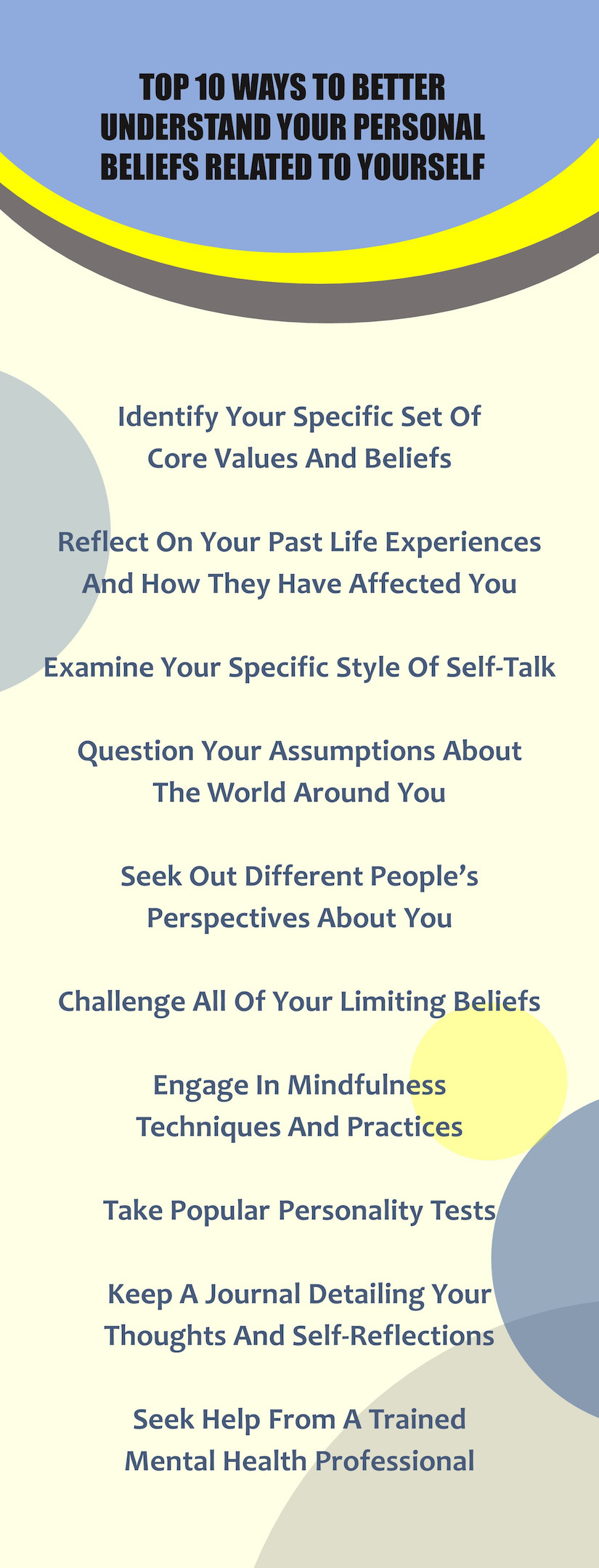 TOP 10 WAYS TO BETTER UNDERSTAND YOUR PERSONAL BELIEFS RELATED TO YOURSELF

Identify Your Specific Set Of Core Values And Beliefs

Reflect On Your Past Life Experiences And How They Have Affected You

Examine Your Specific Style Of Self-Talk

Question Your Assumptions About The World Around You

Seek Out Different People's Perspectives About You

Challenge All Of Your Limiting Beliefs

Engage In Mindfulness Techniques And Practices

Take Popular Personality Tests

Keep A Journal Detailing Your Thoughts And Self-Reflections

Seek Help From A Trained Mental Health Professional