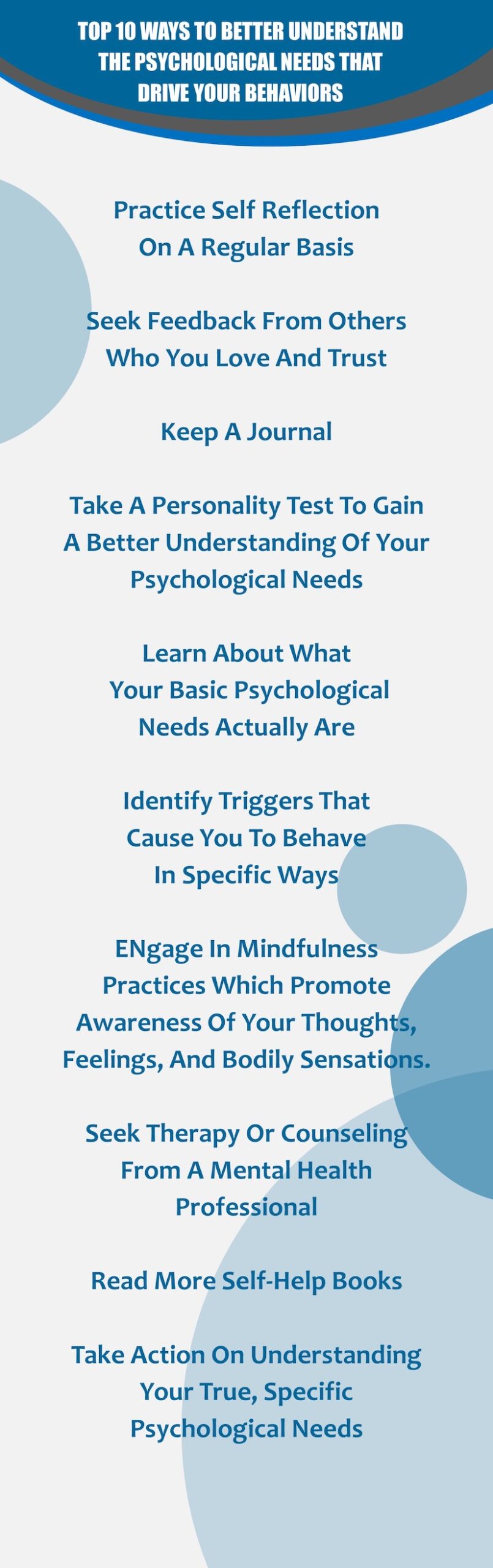 TOP 10 WAYS TO BETTER UNDERSTAND THE PSYCHOLOGICAL NEEDS THAT DRIVE YOUR BEHAVIORS

Practice Self Reflection On A Regular Basis

Seek Feedback From Others Who You Love And Trust

Keep A Journal

Take A Personality Test To Gain A Better Understanding Of Your Psychological Needs

Learn About What Your Basic Psychological Needs Actually Are

Identify Triggers That Cause You To Behave In Specific Ways

ENgage In Mindfulness Practices Which Promote Awareness Of Your Thoughts, Feelings, And Bodily Sensations.

Seek Therapy Or Counseling From A Mental Health Professional

Read More Self-Help Books

Take Action On Understanding Your True, Specific Psychological Needs