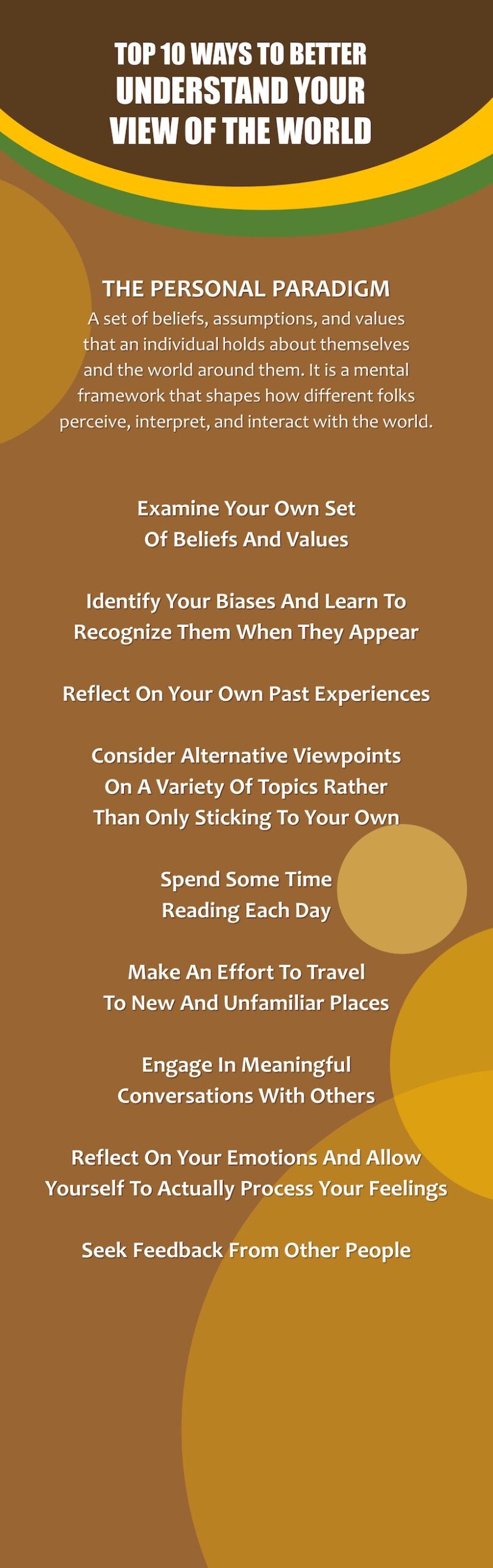 TOP 10 WAYS TO BETTER UNDERSTAND YOUR VIEW OF THE WORLD

THE PERSONAL PARADIGM

A set of beliefs, assumptions, and values that an individual holds about themselves and the world around them. It is a mental framework that shapes how different folks perceive, interpret, and interact with the world.

Examine Your Own Set Of Beliefs And Values

Identify Your Biases And Learn To Recognize Them When They Appear

Reflect On Your Own Past Experiences

Consider Alternative Viewpoints On A Variety Of Topics Rather Than Only Sticking To Your Own

Spend Some Time Reading Each Day

Make An Effort To Travel To New And Unfamiliar Places

Engage In Meaningful Conversations With Others

Reflect On Your Emotions And Allow Yourself To Actually Process Your Feelings

Seek Feedback From Other People